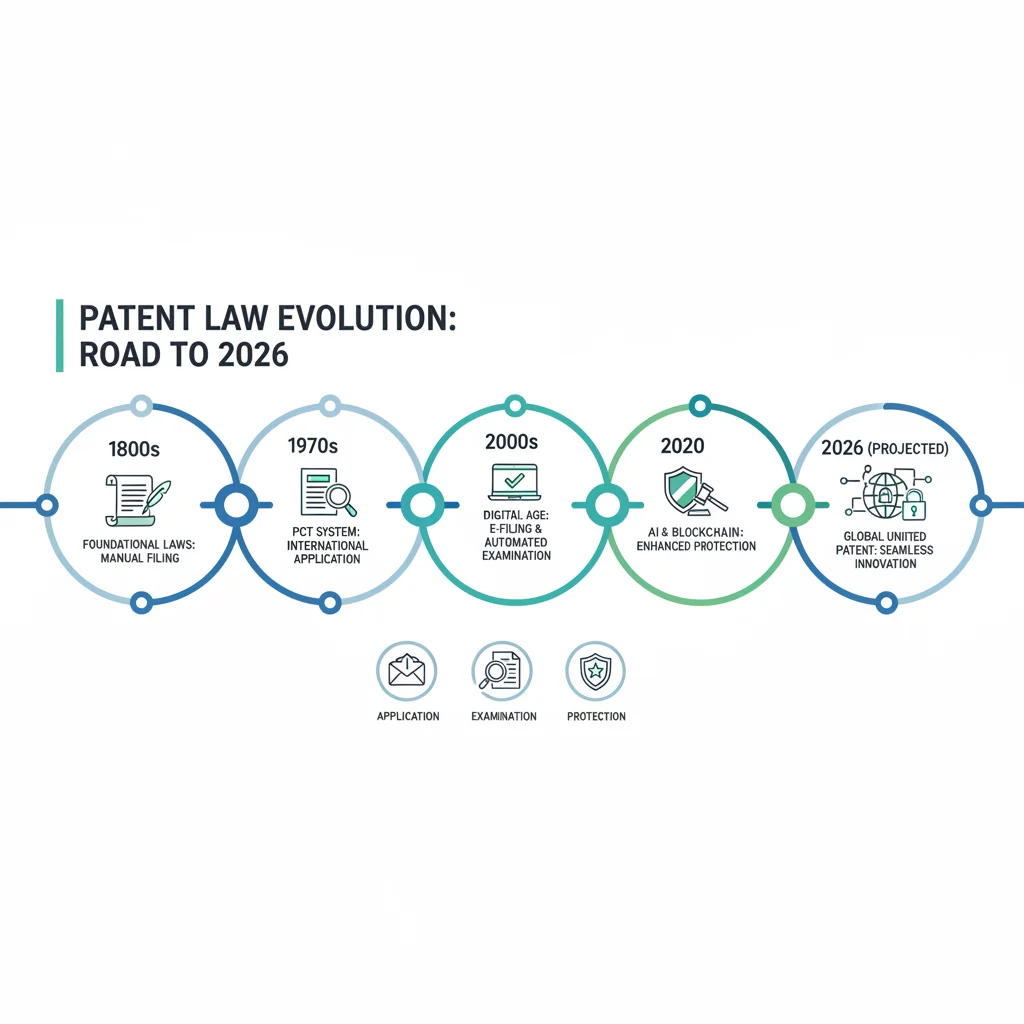 PATENT LAW EVOLUTION: ROAD TO 2026

1800s

FOUNDATIONAL LAWS: MANUAL FILING

1970s

PCT SYSTEM: INTERNATIONAL APPLICATION

2000s

DIGITAL AGE: E-FILING & AUTOMATED EXAMINATION

2020

AI & BLOCKCHAIN: ENHANCED PROTECTION

2026 (PROJECTED)

GLOBAL UNITED PATENT: SEAMLESS INNOVATION

APPLICATION

EXAMINATION

PROTECTION